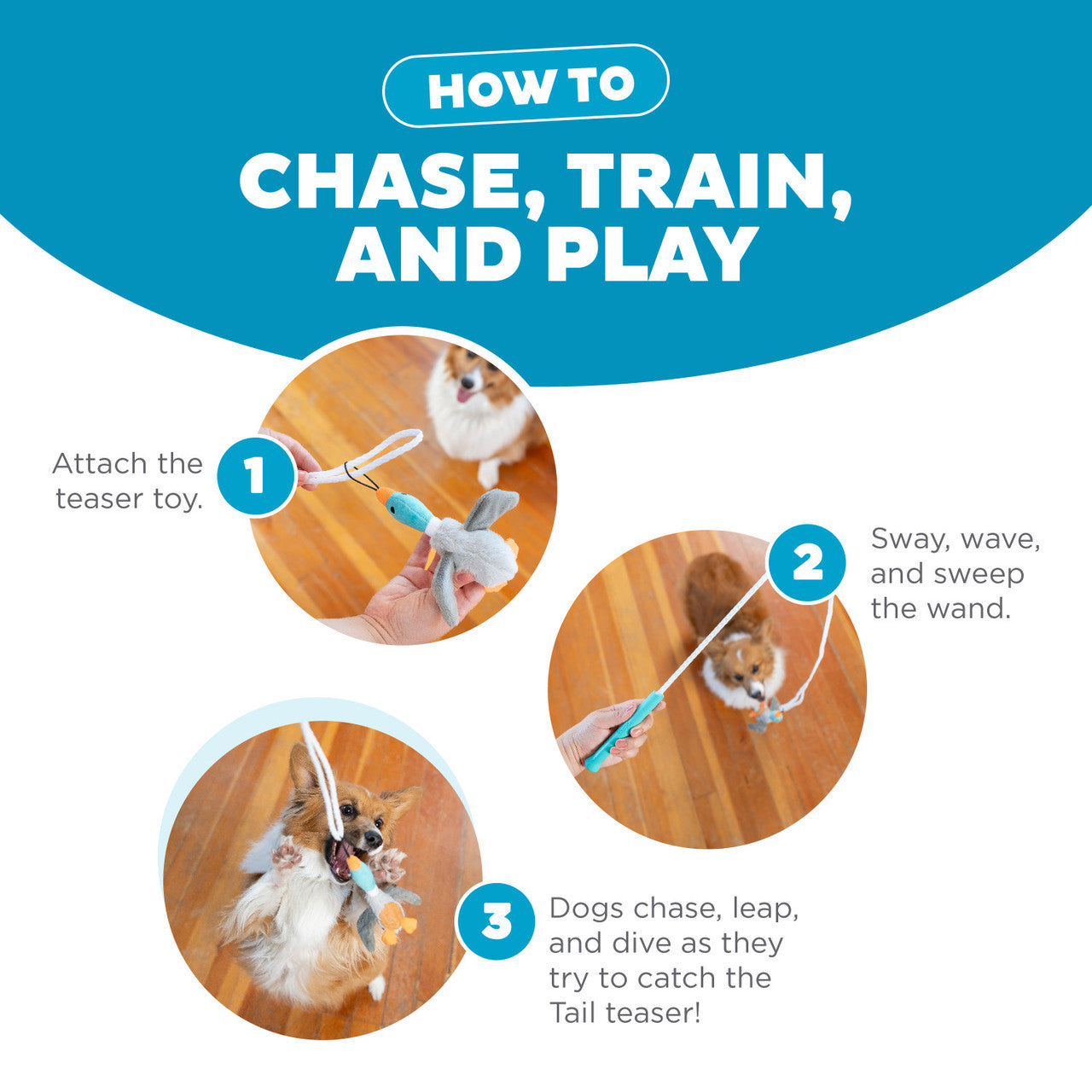 HOW TO

CHASE, TRAIN, AND PLAY

Attach the teaser toy.

1

2

Sway, wave, and sweep the wand.

3

Dogs chase, leap, and dive as they try to catch the Tail teaser!