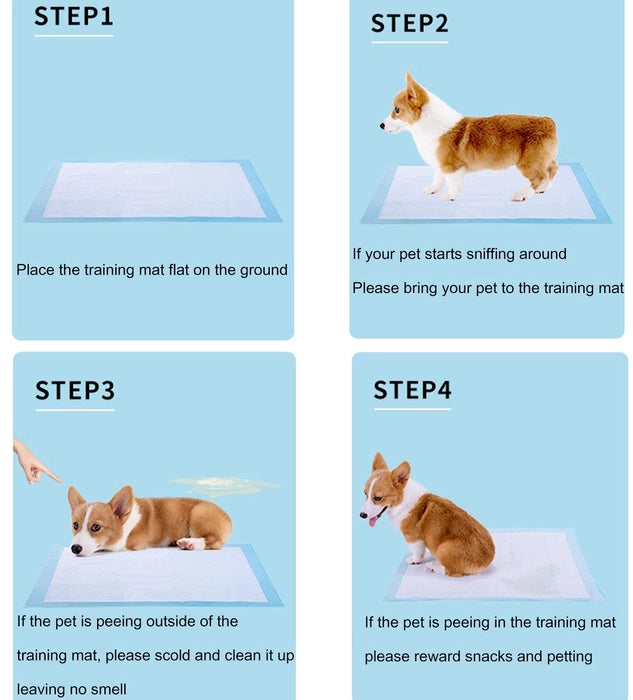 STEP1

Place the training mat flat on the ground

STEP2

If your pet starts sniffing around

Please bring your pet to the training mat

STEP3

If the pet is peeing outside of the training mat, please scold and clean it up leaving no smell

STEP4

If the pet is peeing in the training mat please reward snacks and petting