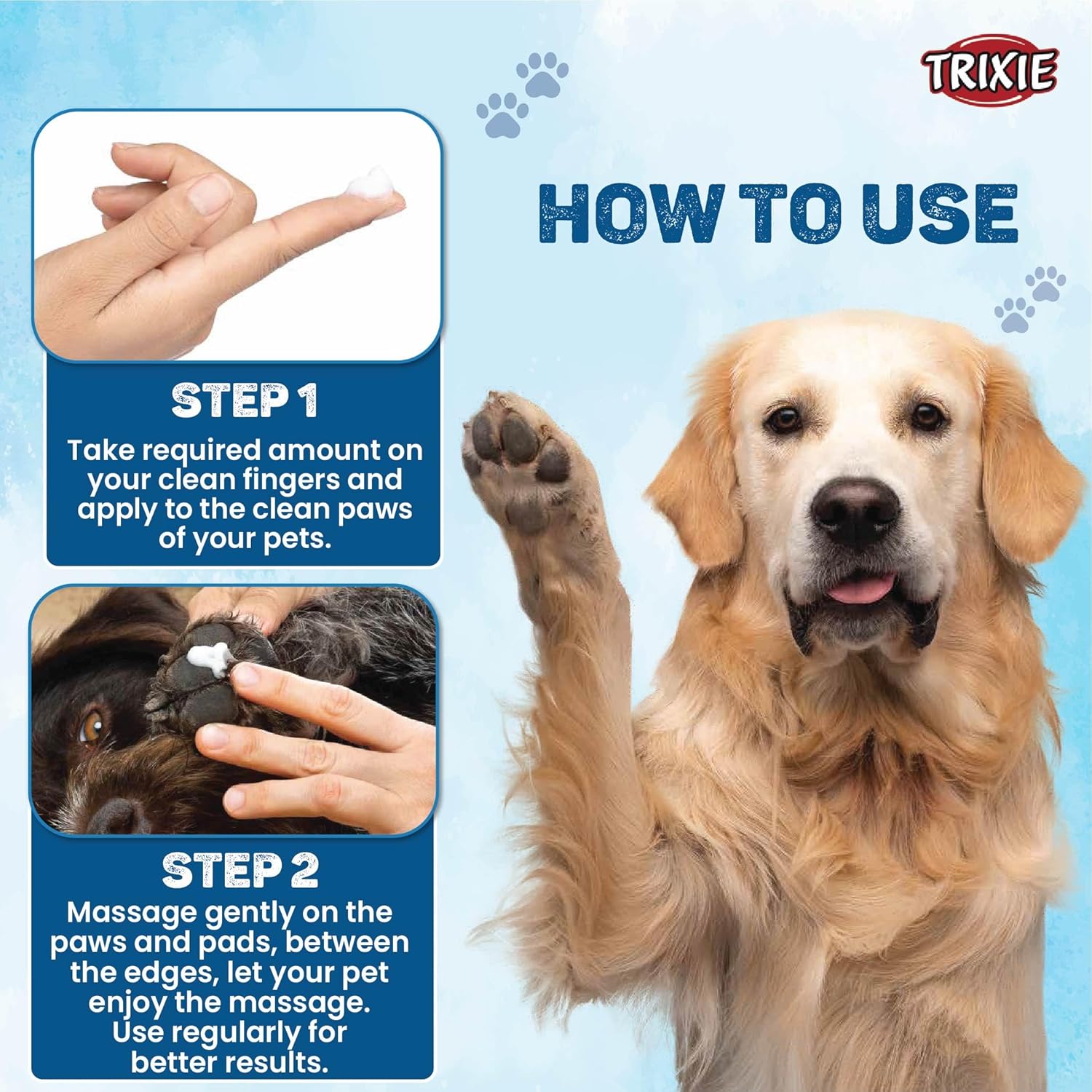 TRIXIE

HOW TO USE

STEP 1

Take required amount on your clean fingers and apply to the clean paws of your pets.

STEP 2

Massage gently on the paws and pads, between the edges, let your pet enjoy the massage. Use regularly for better results.