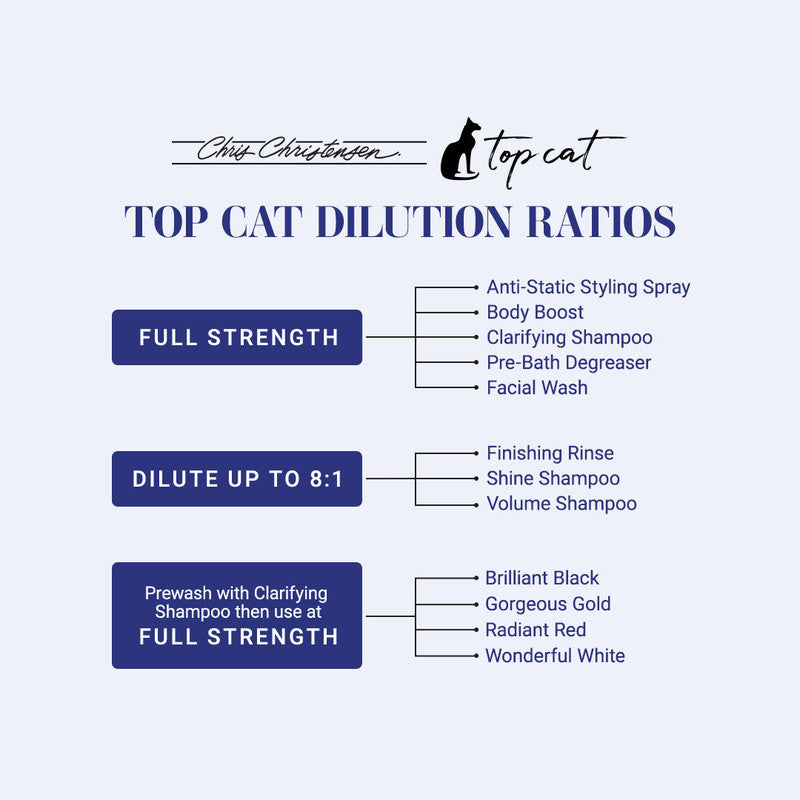 Chris Christensen. top cat

TOP CAT DILUTION RATIOS

FULL STRENGTH

Anti-Static Styling Spray
Body Boost
Clarifying Shampoo
Pre-Bath Degreaser
Facial Wash

DILUTE UP TO 8:1

Finishing Rinse
Shine Shampoo
Volume Shampoo

Prewash with Clarifying Shampoo then use at FULL STRENGTH

Brilliant Black
Gorgeous Gold
Radiant Red
Wonderful White